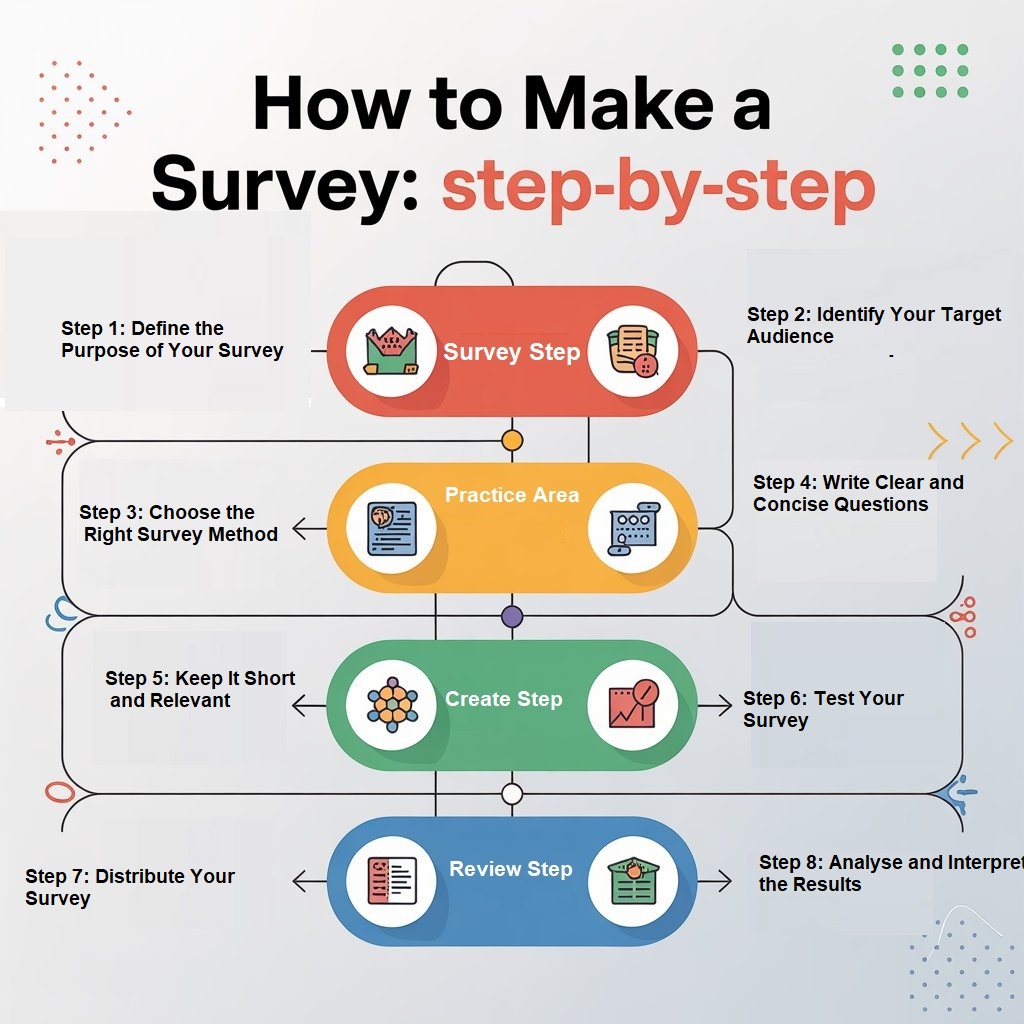 How to Make a Survey: step-by-step

Step 1: Define the Purpose of Your Survey

Survey Step

Step 2: Identify Your Target Audience

Step 3: Choose the Right Survey Method

Practice Area

Step 4: Write Clear and Concise Questions

Step 5: Keep It Short and Relevant

Create Step

Step 6: Test Your Survey

Step 7: Distribute Your Survey

Review Step

Step 8: Analyse and Interpret the Results